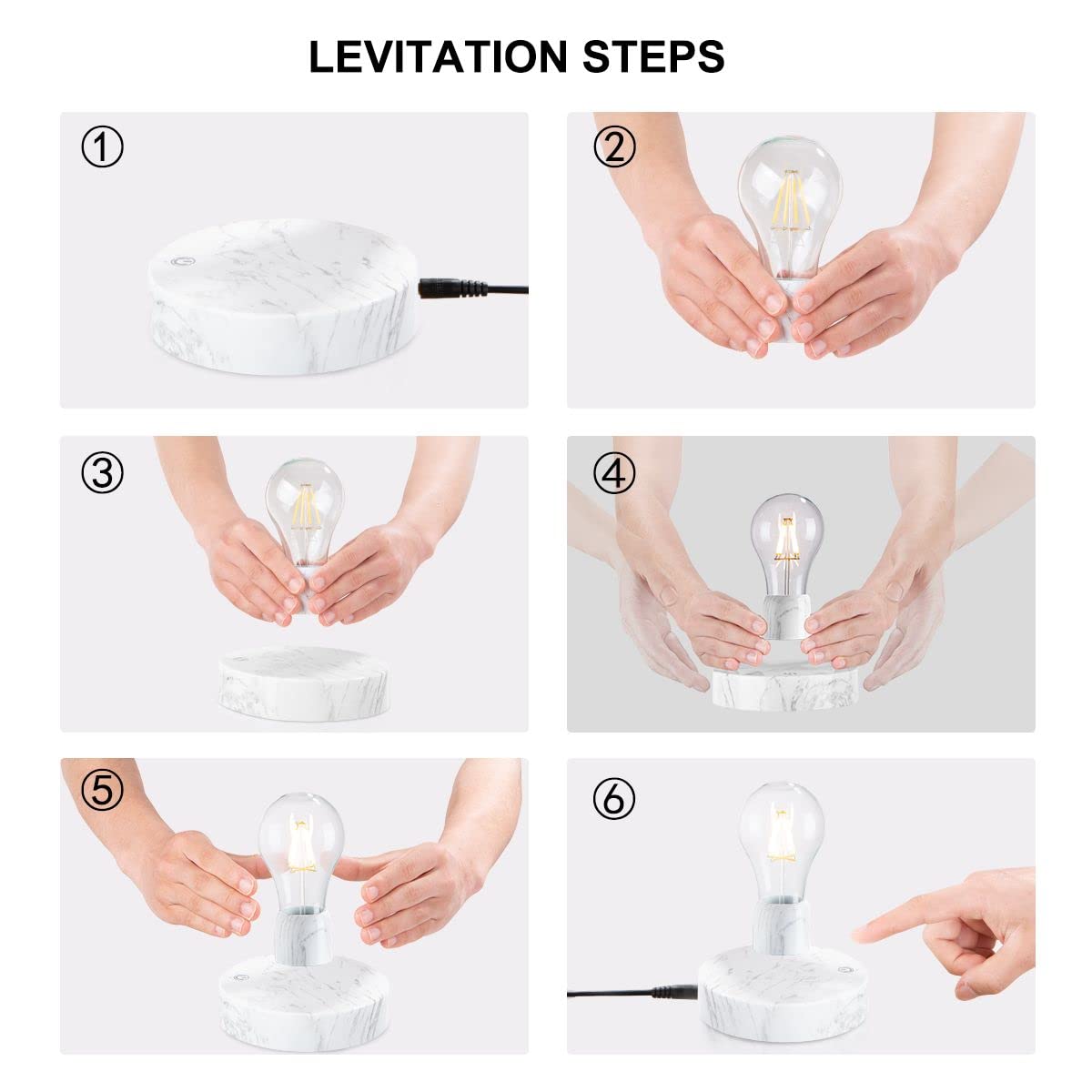 LEVITATION STEPS

①

②

③

④

⑤

⑥