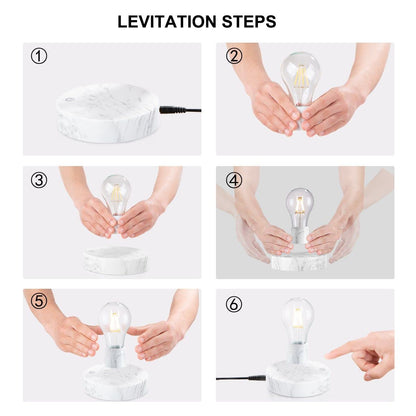 LEVITATION STEPS

①

②

③

④

⑤

⑥