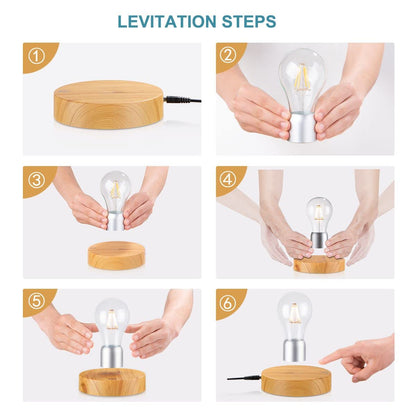 LEVITATION STEPS

①

②

③

④

⑤

⑥